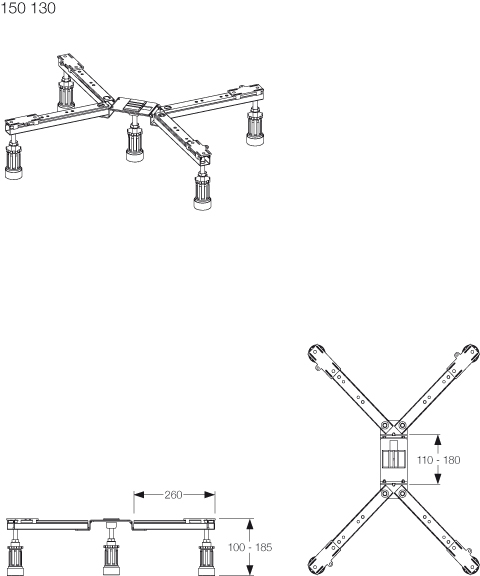 150 130

260

100 - 185

110 - 180